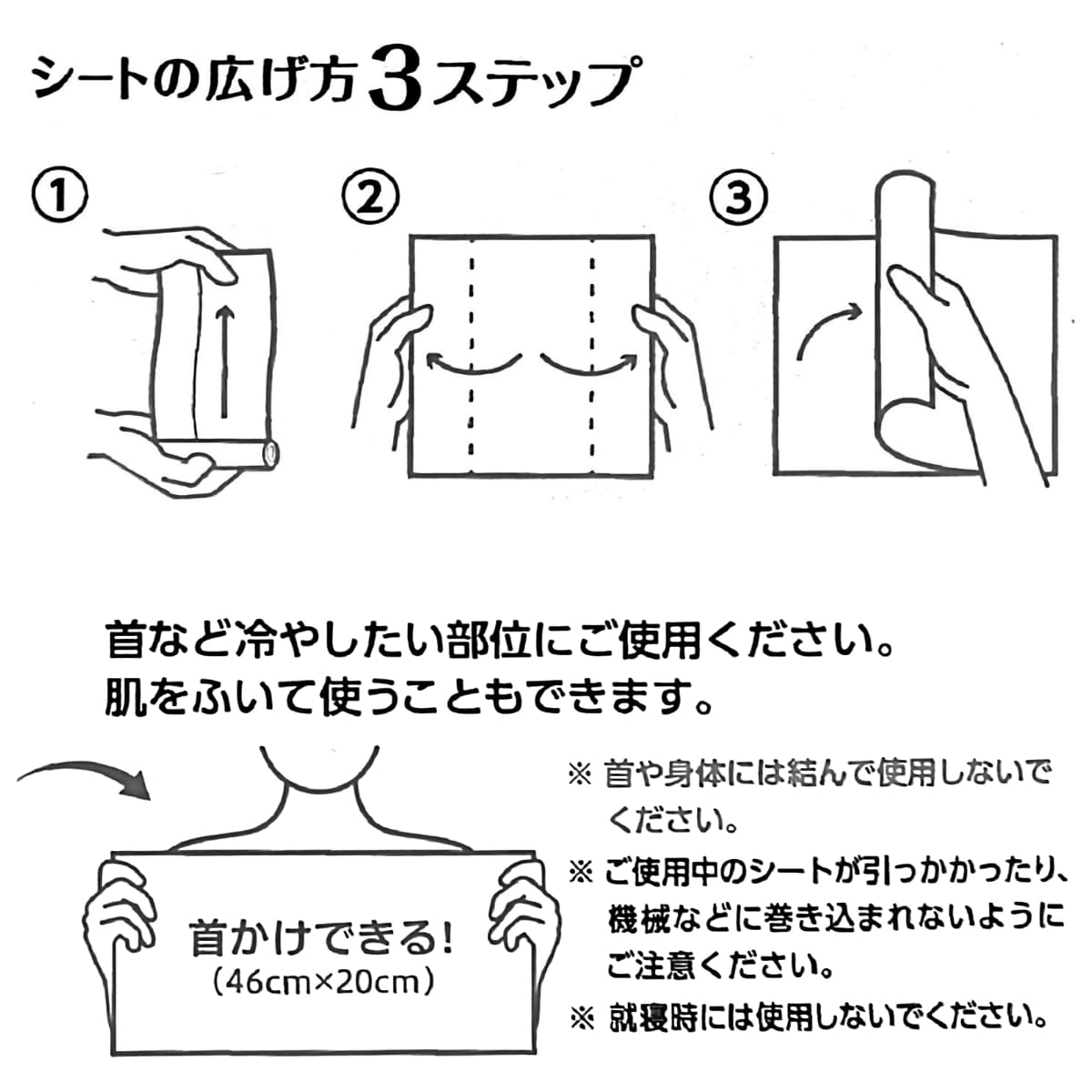 シートの広げ方３ステップ

①

②

③

首など冷やしたい部位にご使用ください。
肌をふいて使うこともできます。

首かけできる!
(46cm×20cm)

※ 首や身体には結んで使用しないでください。

※ ご使用中のシートが引っかかったり、機械などに巻き込まれないようにご注意ください。

※ 就寝時には使用しないでください。