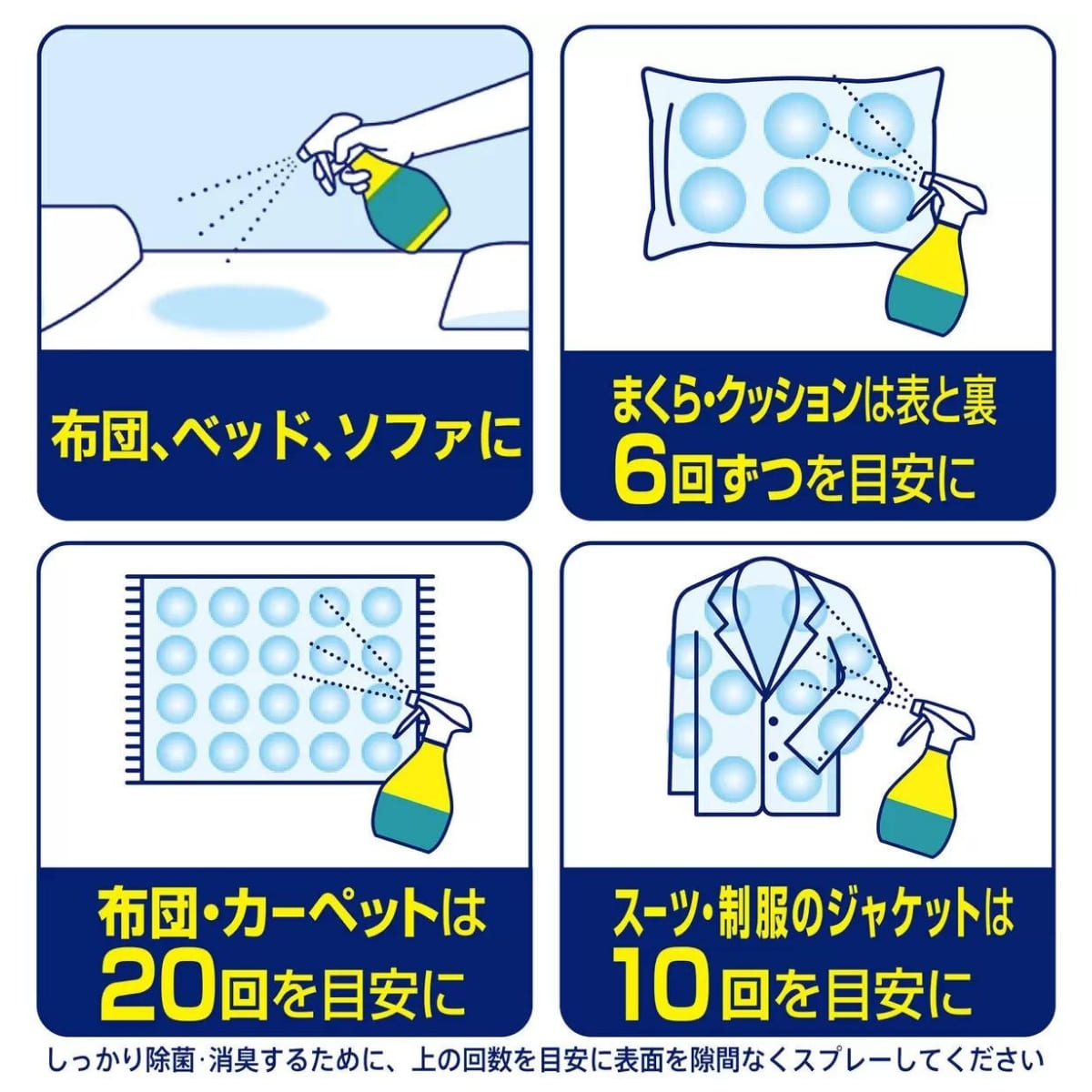 布団、ベッド、ソファに

まくら・クッションは表と裏
6回ずつを目安に

布団・カーペットは
20回を目安に

スーツ・制服のジャケットは
10回を目安に

しっかり除菌・消臭するために、上の回数を目安に表面を隙間なくスプレーしてください